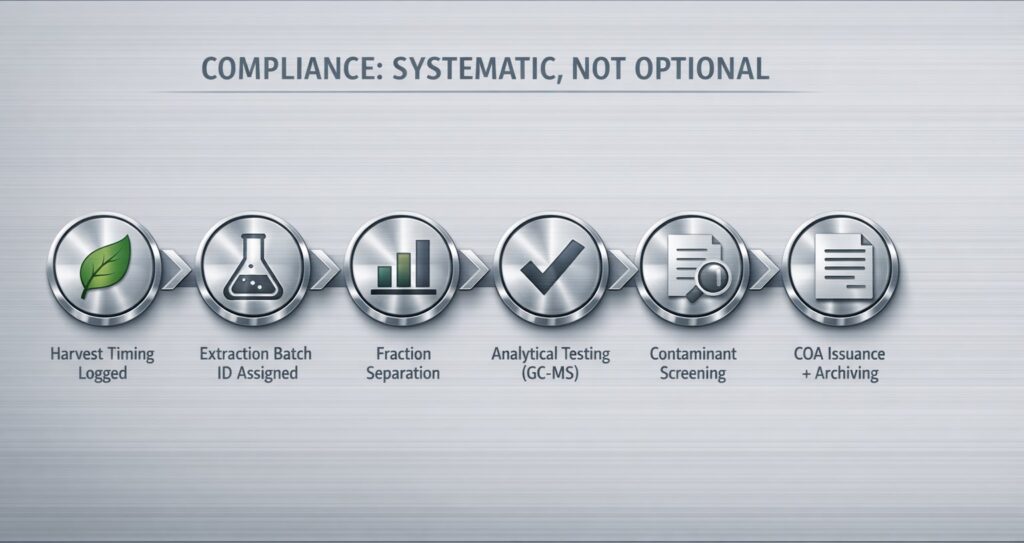 COMPLIANCE: SYSTEMATIC, NOT OPTIONAL

Harvest Timing Logged

Extraction Batch ID Assigned

Fraction Separation

Analytical Testing (GC-MS)

Contaminant Screening

COA Issuance + Archiving