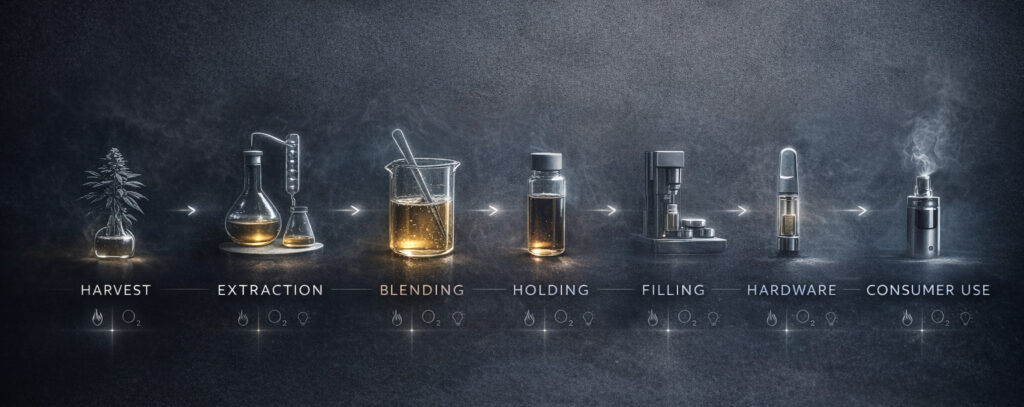 HARVEST

$O_2$

EXTRACTION

$O_2$

BLENDING

$O_2$

HOLDING

$O_2$

FILLING

$O_2$

HARDWARE

$O_2$

CONSUMER USE

$O_2$